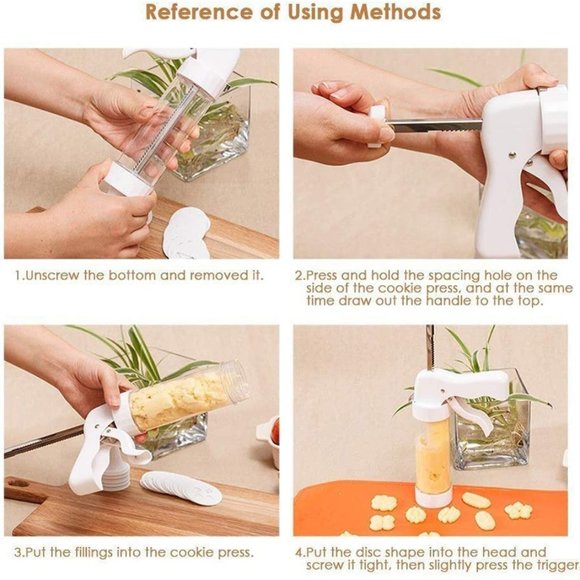 Reference of Using Methods

1.Unscrew the bottom and removed it.

2.Press and hold the spacing hole on the side of the cookie press, and at the same time draw out the handle to the top.

3.Put the fillings into the cookie press.

4.Put the disc shape into the head and screw it tight, then slightly press the trigger